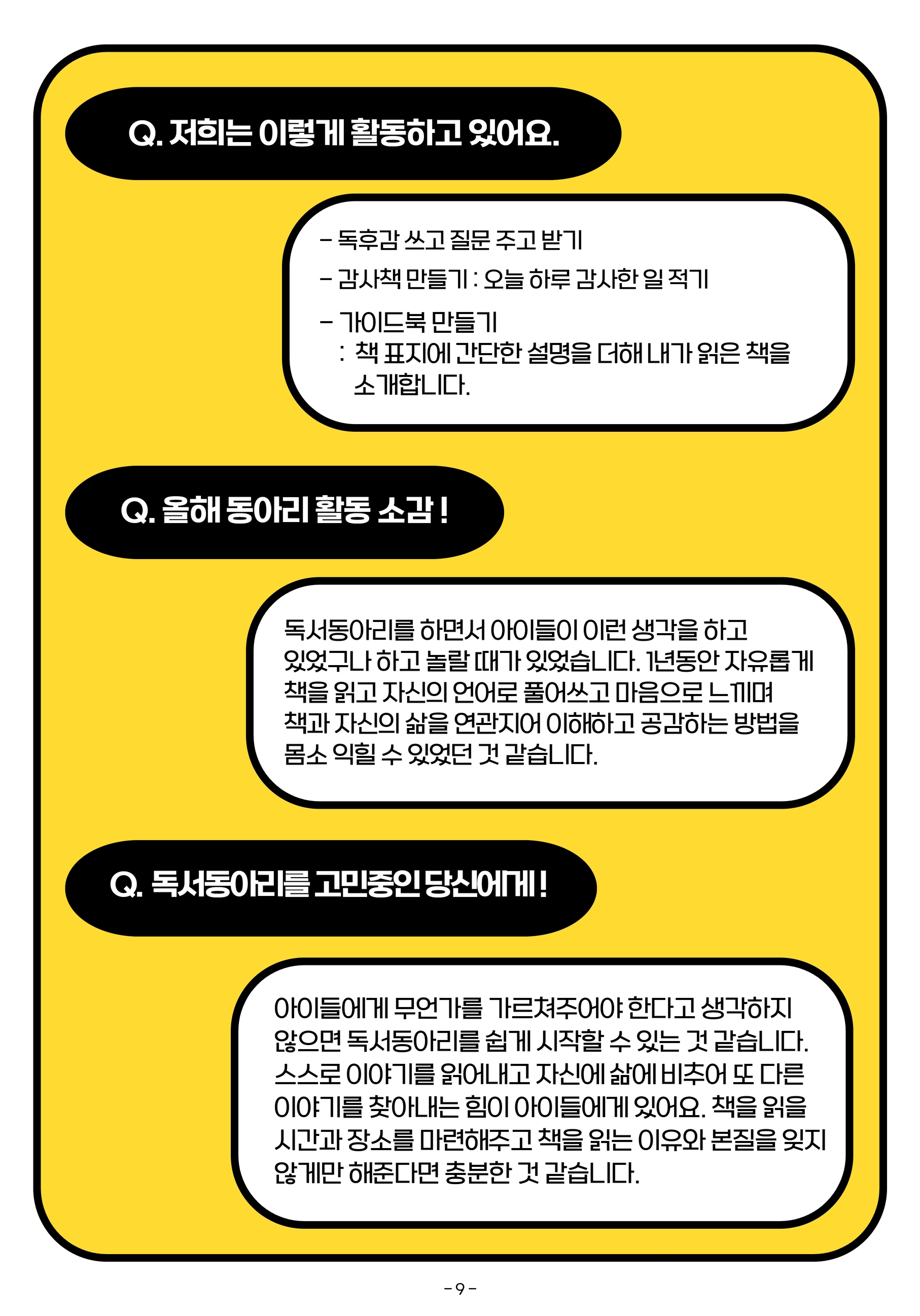 Q. 저희는 이렇게 활동하고 있어요.

- 독후감 쓰고 질문 주고 받기
- 감사책 만들기 : 오늘 하루 감사한 일 적기
- 가이드북 만들기
: 책 표지에 간단한 설명을 더해 내가 읽은 책을 소개합니다.

Q. 올해 동아리 활동 소감 !

독서동아리를 하면서 아이들이 이런 생각을 하고 있었구나 하고 놀랄 때가 있었습니다. 1년동안 자유롭게 책을 읽고 자신의 언어로 풀어쓰고 마음으로 느끼며 책과 자신의 삶을 연관지어 이해하고 공감하는 방법을 몸소 익힐 수 있었던 것 같습니다.

Q. 독서동아리를 고민중인 당신에게 !

아이들에게 무언가를 가르쳐주어야 한다고 생각하지 않으면 독서동아리를 쉽게 시작할 수 있는 것 같습니다. 스스로 이야기를 읽어내고 자신에 삶에 비추어 또 다른 이야기를 찾아내는 힘이 아이들에게 있어요. 책을 읽을 시간과 장소를 마련해주고 책을 읽는 이유와 본질을 잊지 않게만 해준다면 충분한 것 같습니다.

- 9 -